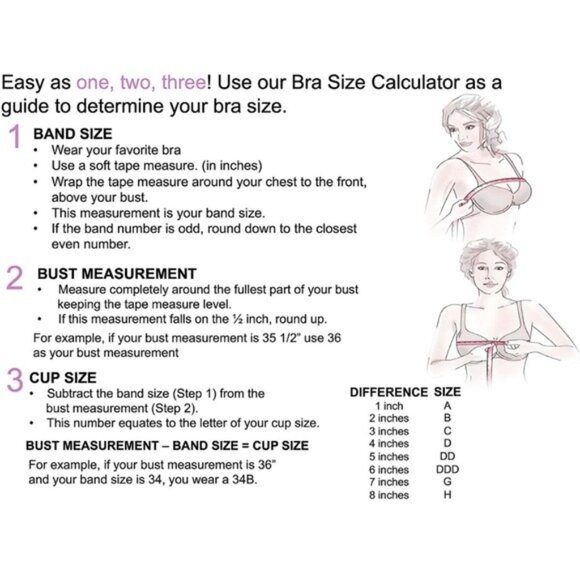 Easy as one, two, three! Use our Bra Size Calculator as a guide to determine your bra size.

1 BAND SIZE
• Wear your favorite bra
• Use a soft tape measure. (in inches)
• Wrap the tape measure around your chest to the front, above your bust.
• This measurement is your band size.
• If the band number is odd, round down to the closest even number.

2 BUST MEASUREMENT
• Measure completely around the fullest part of your bust keeping the tape measure level.
• If this measurement falls on the ½ inch, round up.

For example, if your bust measurement is 35 1/2" use 36 as your bust measurement

3 CUP SIZE
• Subtract the band size (Step 1) from the bust measurement (Step 2).
• This number equates to the letter of your cup size.

BUST MEASUREMENT – BAND SIZE = CUP SIZE

For example, if your bust measurement is 36" and your band size is 34, you wear a 34B.

| DIFFERENCE | SIZE |
|---|---|
| 1 inch | A |
| 2 inches | B |
| 3 inches | C |
| 4 inches | D |
| 5 inches | DD |
| 6 inches | DDD |
| 7 inches | G |
| 8 inches | H |